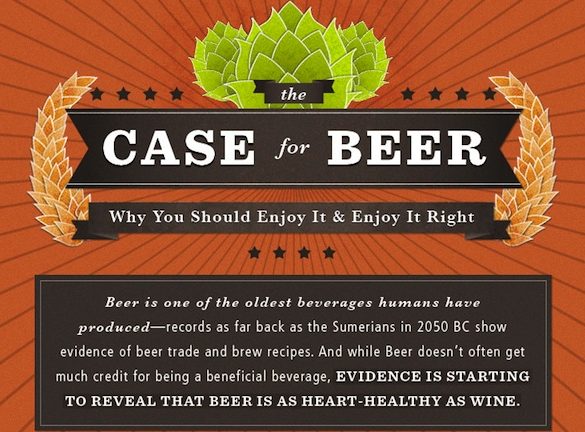 the
CASE for BEER
Why You Should Enjoy It & Enjoy It Right

Beer is one of the oldest beverages humans have produced—records as far back as the Sumerians in 2050 BC show evidence of beer trade and brew recipes. And while Beer doesn't often get much credit for being a beneficial beverage, EVIDENCE IS STARTING TO REVEAL THAT BEER IS AS HEART-HEALTHY AS WINE.